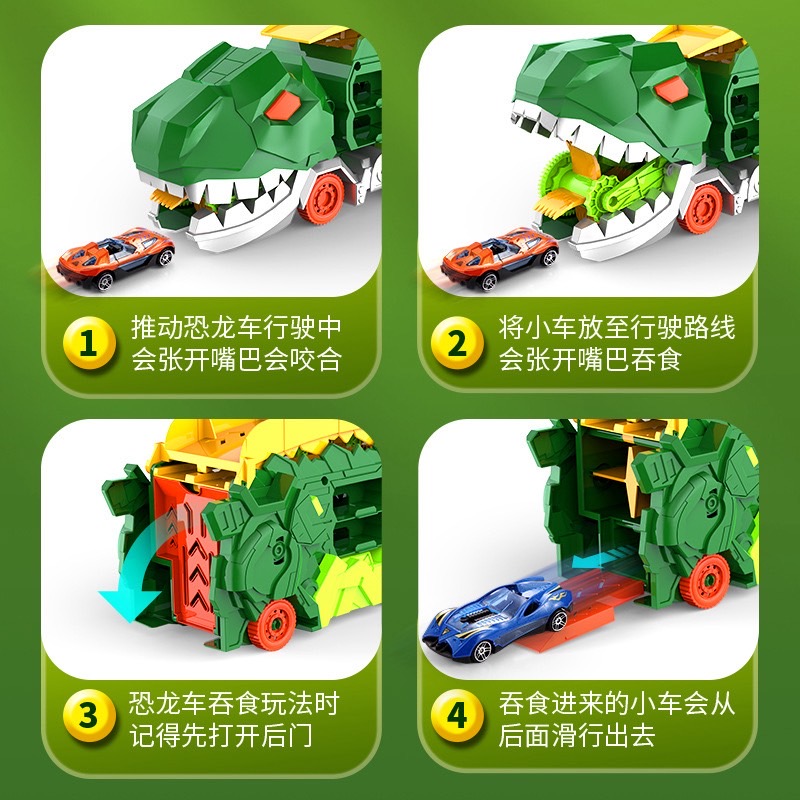 1 推动恐龙车行驶中会张开嘴巴会咬合

2 将小车放至行驶路线会张开嘴巴吞食

3 恐龙车吞食玩法时记得先打开后门

4 吞食进来的小车会从后面滑行出去